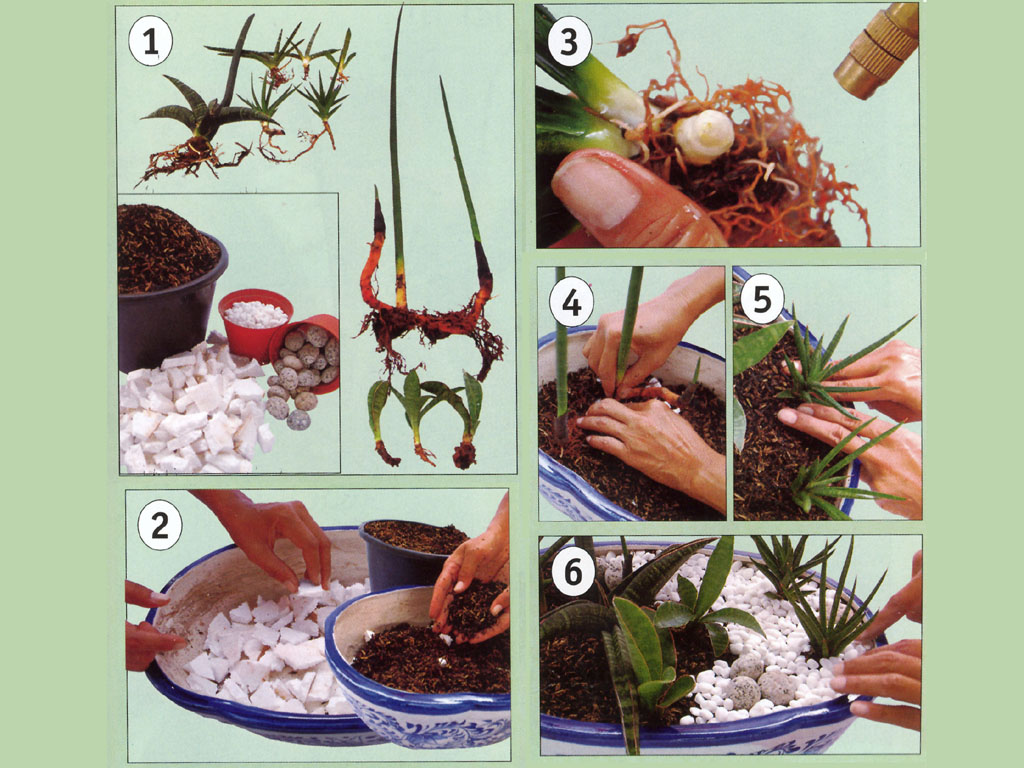 1

2

3

4

5

6