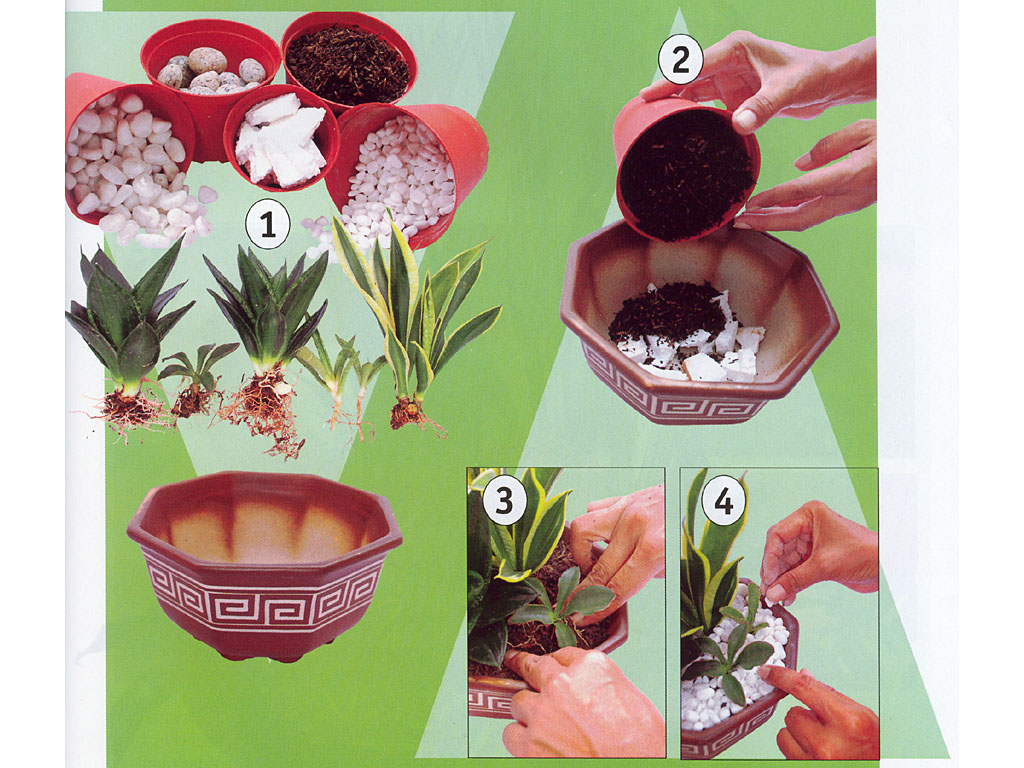 1

2

3

4